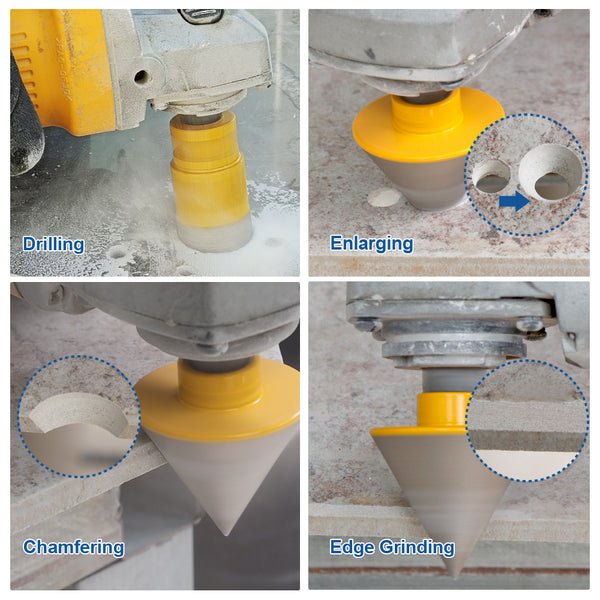 Drilling

Enlarging

Chamfering

Edge Grinding