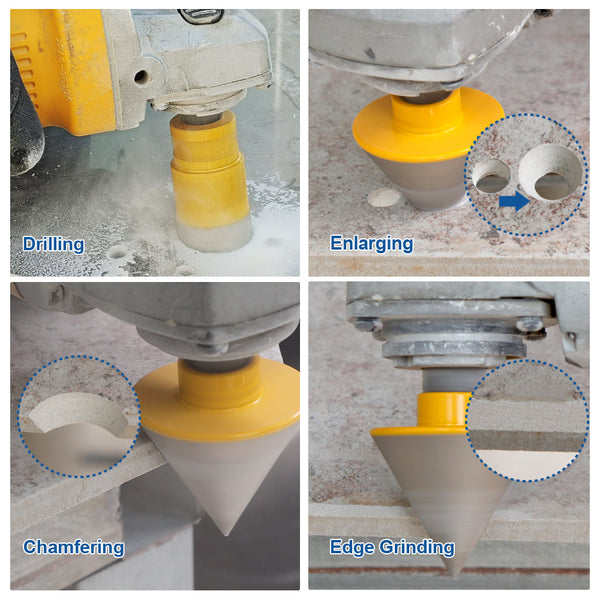 Drilling

Enlarging

Chamfering

Edge Grinding