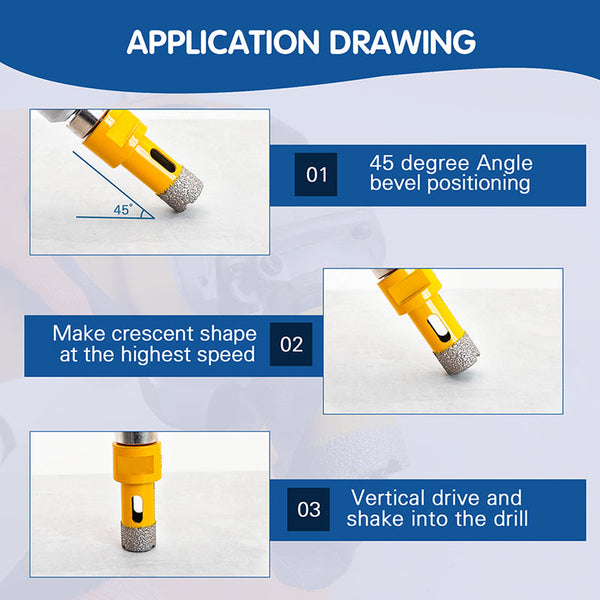 APPLICATION DRAWING

45°

01 45 degree Angle bevel positioning

Make crescent shape at the highest speed 02

03 Vertical drive and shake into the drill