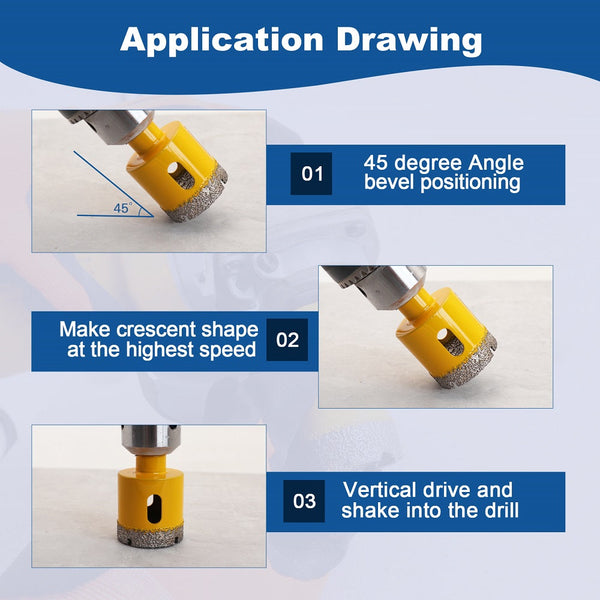 Application Drawing

45°

01 45 degree Angle bevel positioning

Make crescent shape at the highest speed 02

03 Vertical drive and shake into the drill