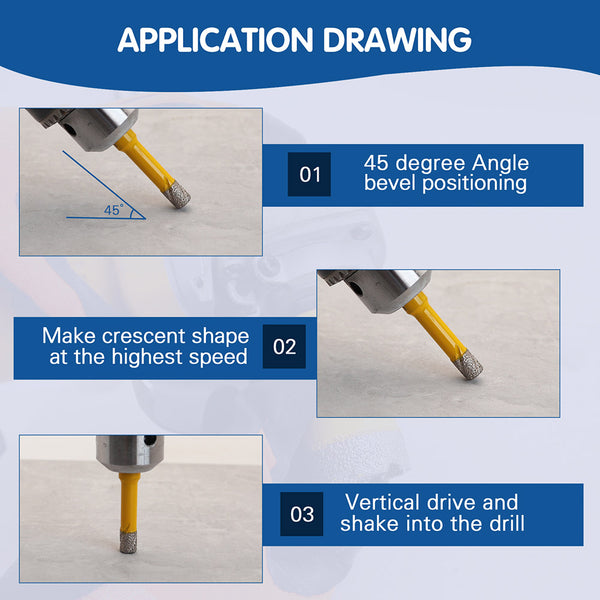 APPLICATION DRAWING

45°

01 45 degree Angle bevel positioning

Make crescent shape at the highest speed 02

03 Vertical drive and shake into the drill