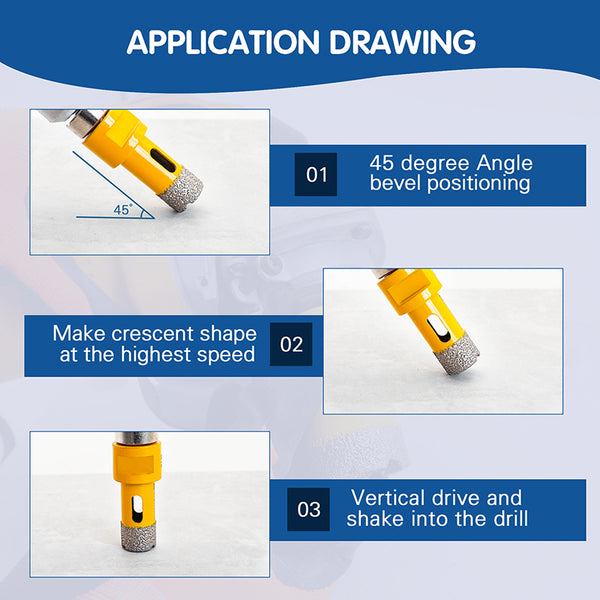 APPLICATION DRAWING

45°

01 45 degree Angle bevel positioning

Make crescent shape at the highest speed 02

03 Vertical drive and shake into the drill