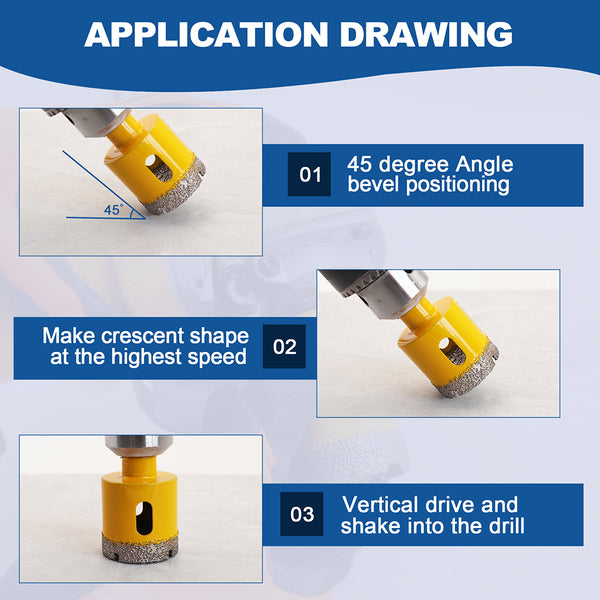 APPLICATION DRAWING

45°

01 45 degree Angle bevel positioning

Make crescent shape at the highest speed 02

03 Vertical drive and shake into the drill