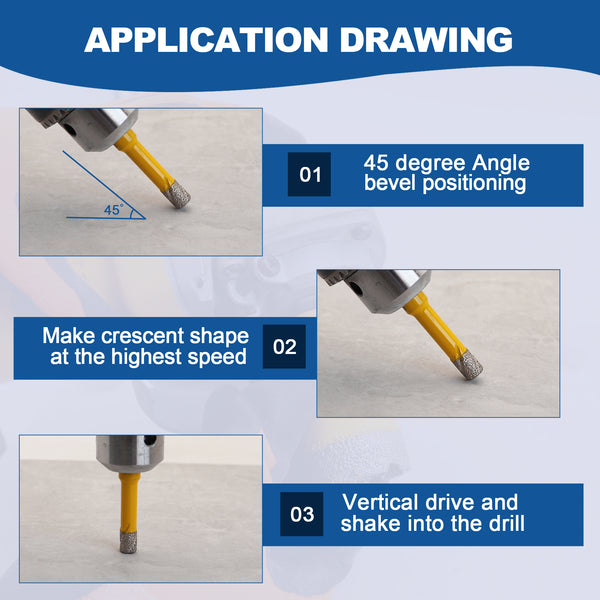 APPLICATION DRAWING

45°

01 45 degree Angle bevel positioning

Make crescent shape at the highest speed 02

03 Vertical drive and shake into the drill