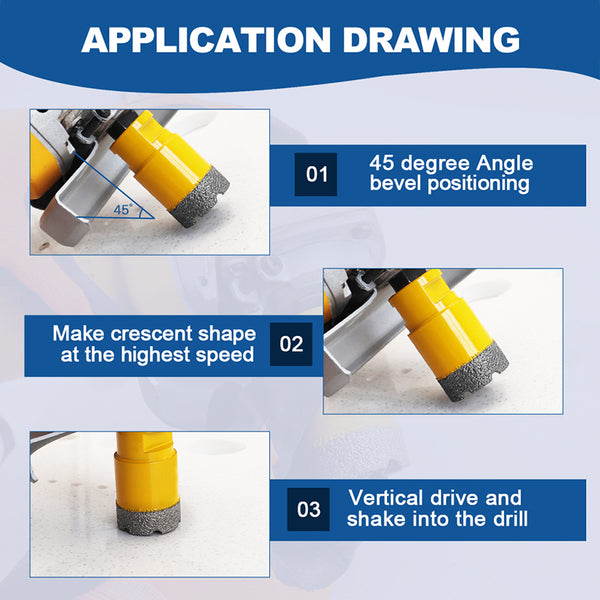 APPLICATION DRAWING

45°

01 45 degree Angle bevel positioning

Make crescent shape at the highest speed 02

03 Vertical drive and shake into the drill